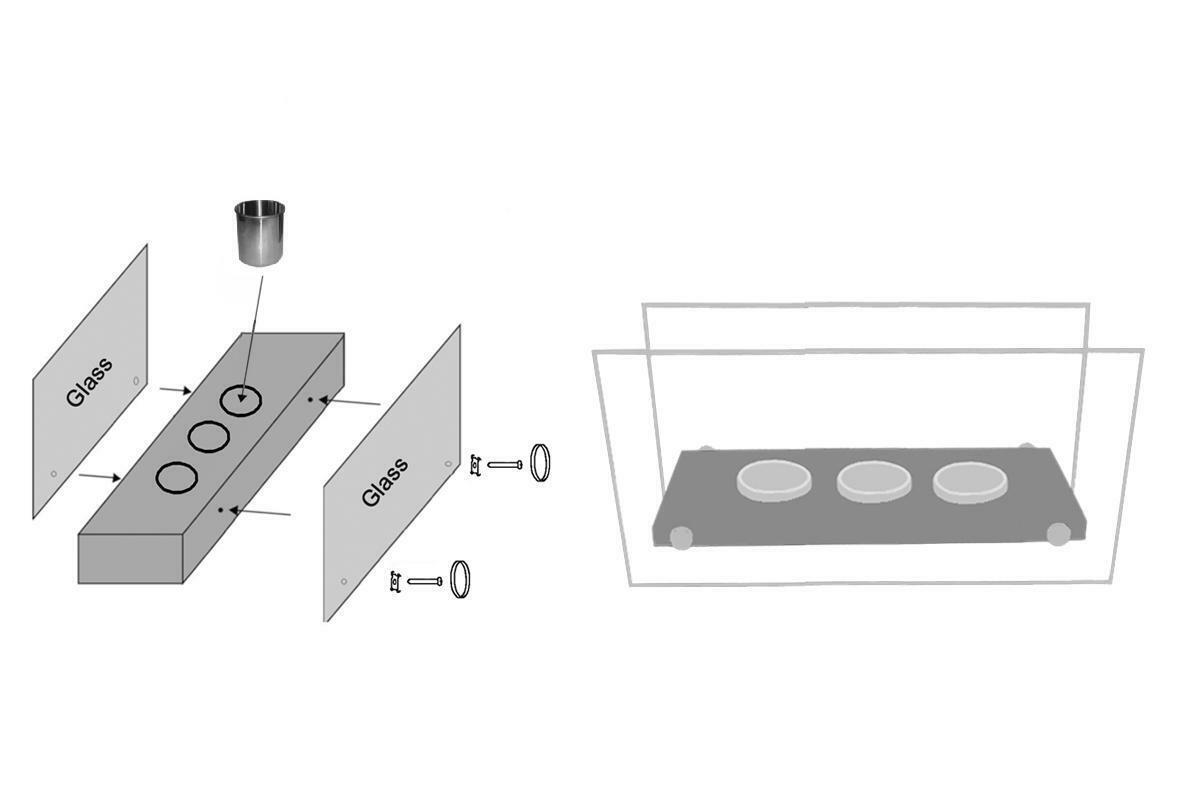 Glass

Glass