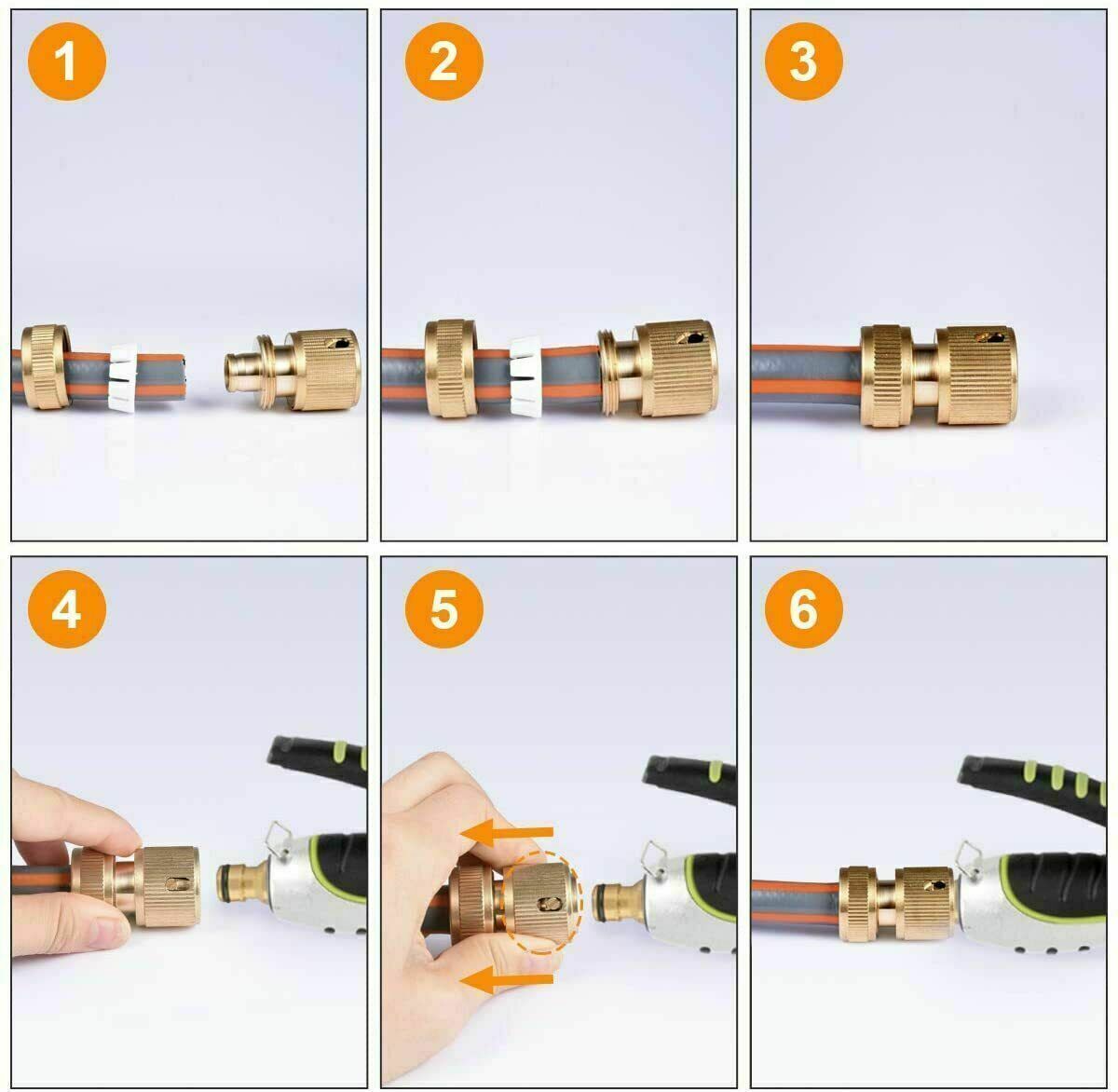 1

2

3

4

5

6