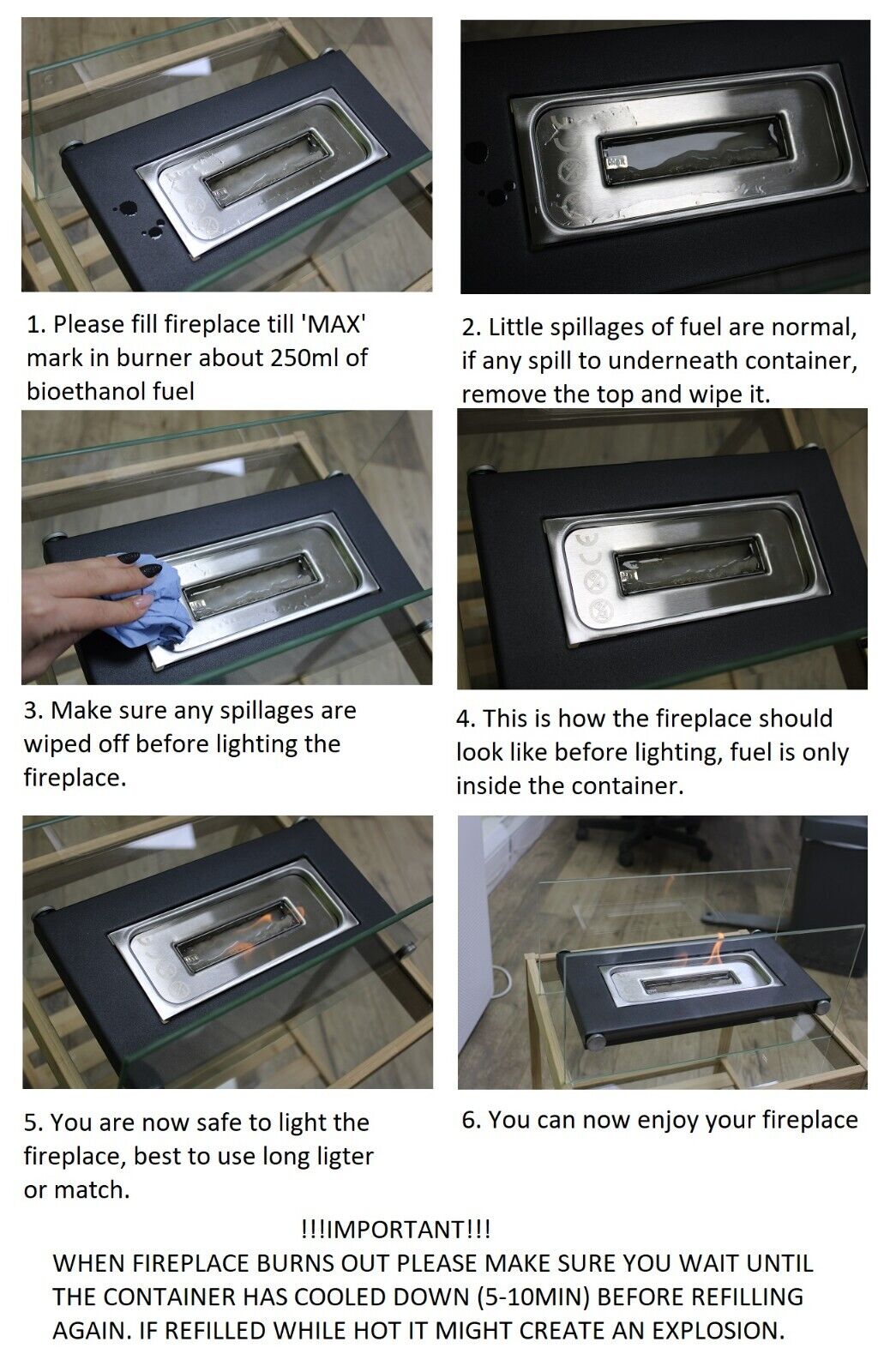 1. Please fill fireplace till 'MAX' mark in burner about 250ml of bioethanol fuel

2. Little spillages of fuel are normal, if any spill to underneath container, remove the top and wipe it.

3. Make sure any spillages are wiped off before lighting the fireplace.

4. This is how the fireplace should look like before lighting, fuel is only inside the container.

5. You are now safe to light the fireplace, best to use long ligter or match.

6. You can now enjoy your fireplace

!!!IMPORTANT!!!
WHEN FIREPLACE BURNS OUT PLEASE MAKE SURE YOU WAIT UNTIL THE CONTAINER HAS COOLED DOWN (5-10MIN) BEFORE REFILLING AGAIN. IF REFILLED WHILE HOT IT MIGHT CREATE AN EXPLOSION.