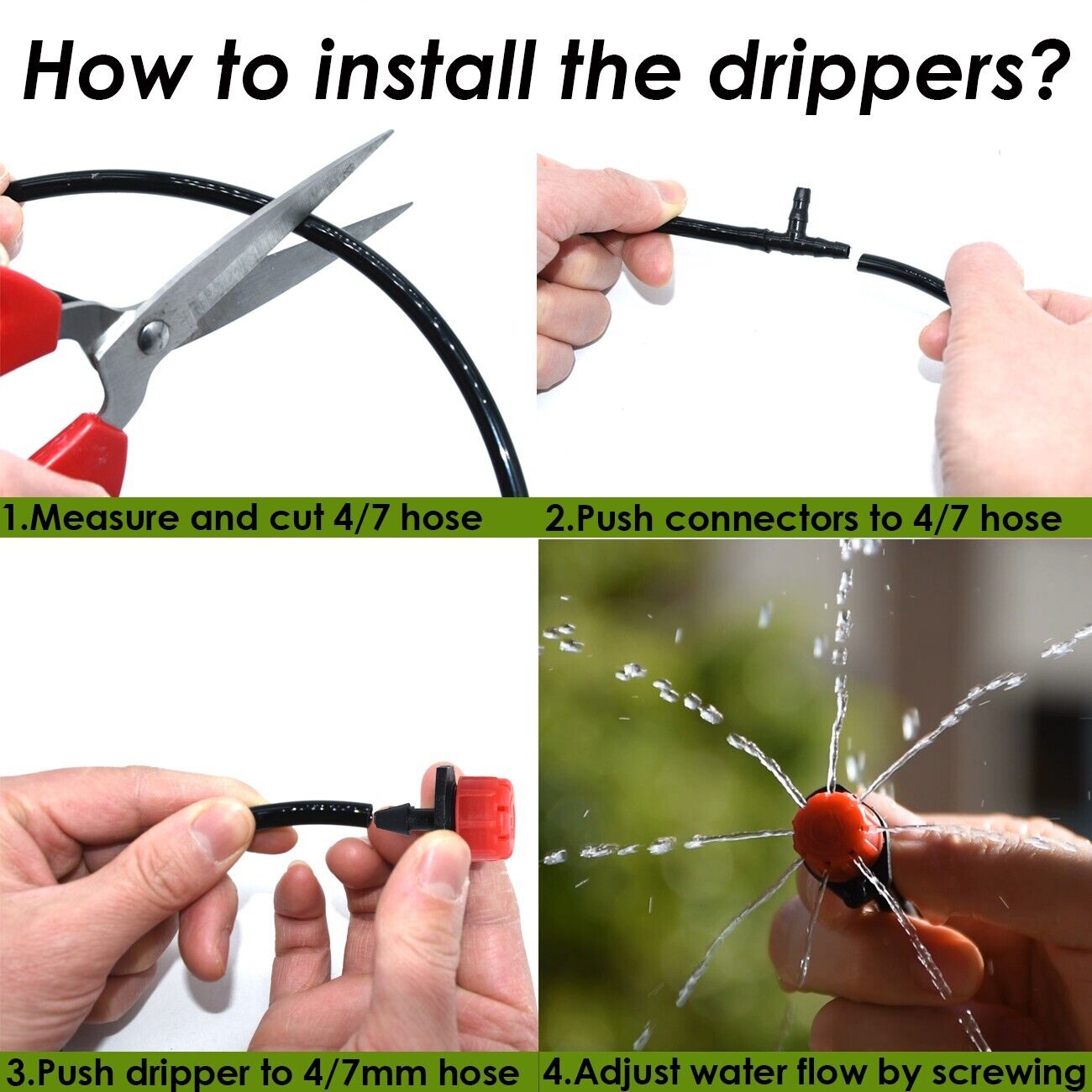 How to install the drippers?

1.Measure and cut 4/7 hose

2.Push connectors to 4/7 hose

3.Push dripper to 4/7mm hose

4.Adjust water flow by screwing