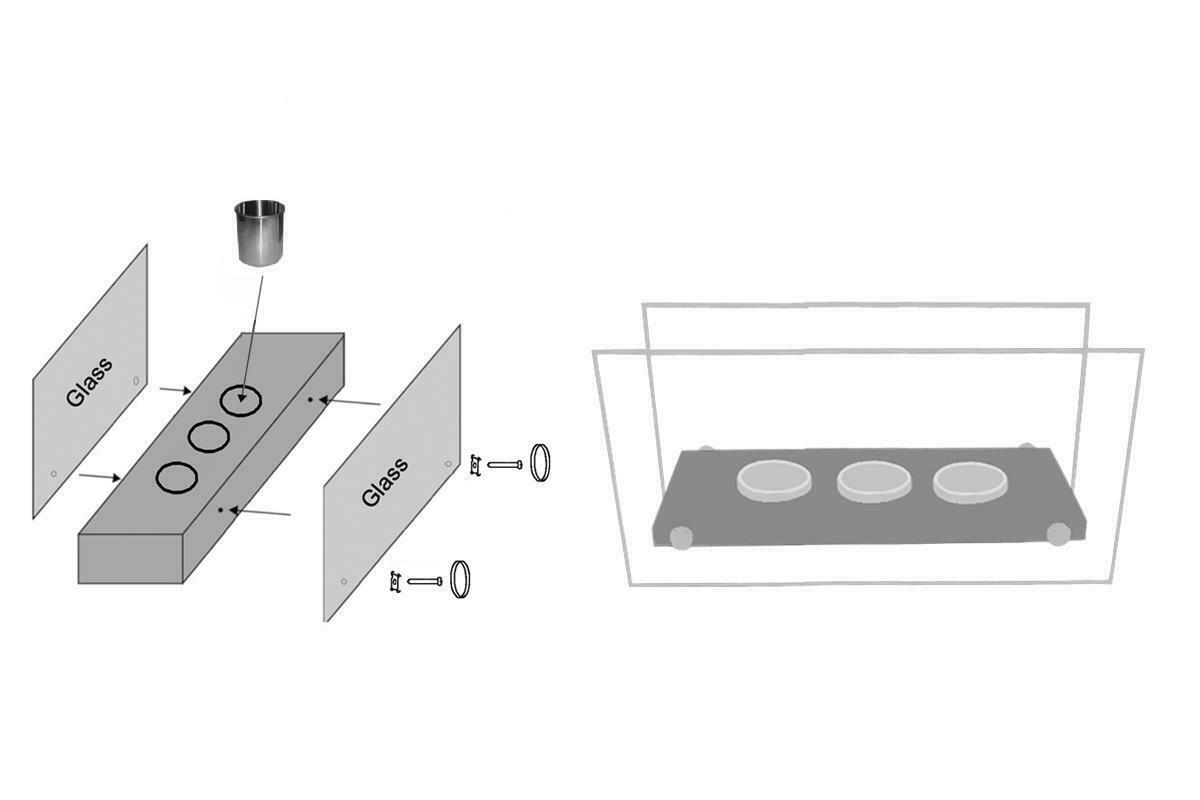 Glass

Glass