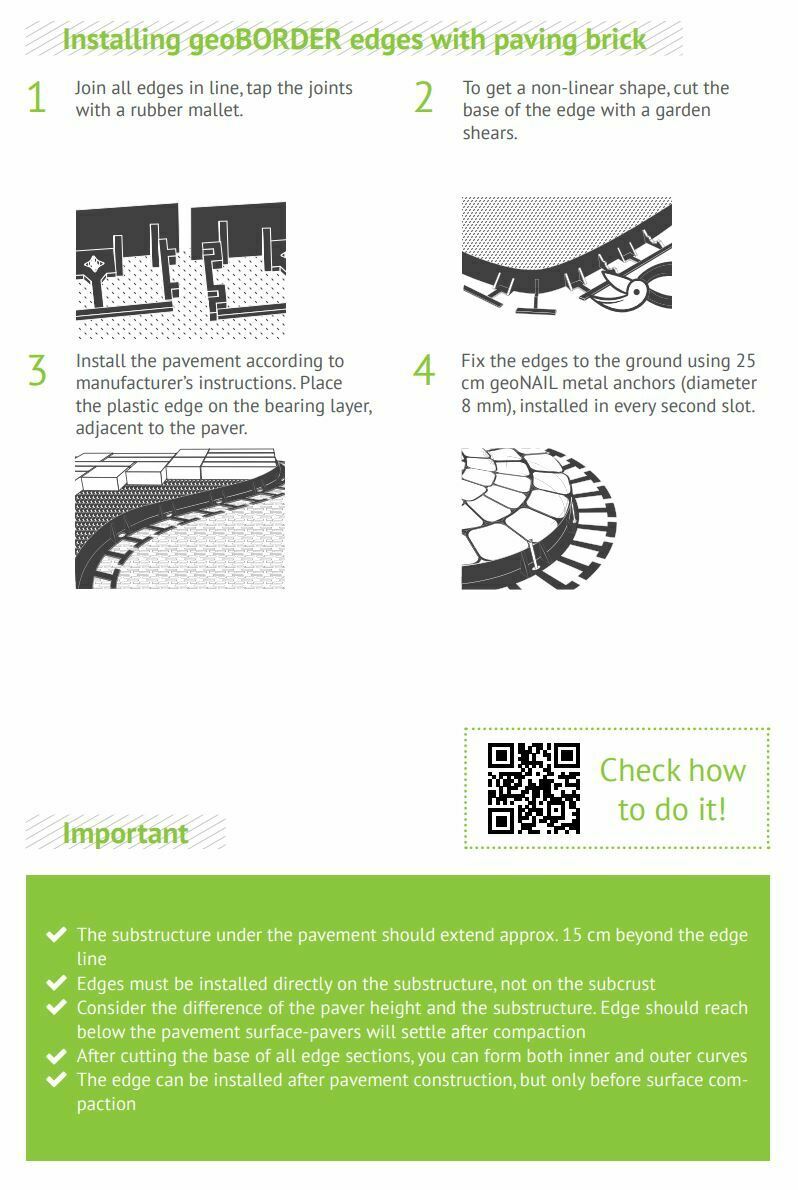 Installing geoBORDER edges with paving brick

1 Join all edges in line, tap the joints with a rubber mallet.

2 To get a non-linear shape, cut the base of the edge with a garden shears.

3 Install the pavement according to manufacturer's instructions. Place the plastic edge on the bearing layer, adjacent to the paver.

4 Fix the edges to the ground using 25 cm geoNAIL metal anchors (diameter 8 mm), installed in every second slot.

Check how to do it!

Important

The substructure under the pavement should extend approx. 15 cm beyond the edge line
Edges must be installed directly on the substructure, not on the subcrust
Consider the difference of the paver height and the substructure. Edge should reach below the pavement surface-pavers will settle after compaction
After cutting the base of all edge sections, you can form both inner and outer curves
The edge can be installed after pavement construction, but only before surface compaction